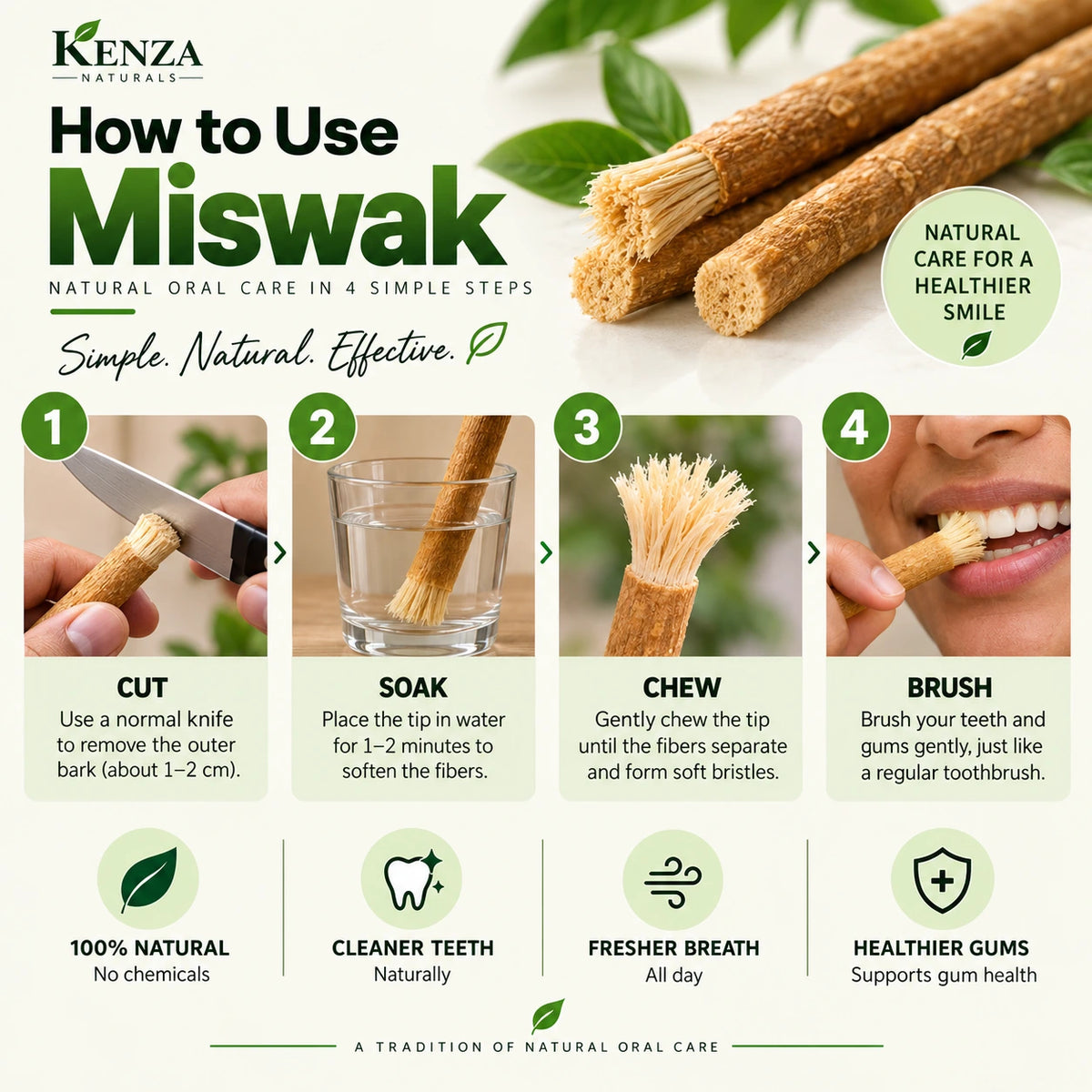 KENZA
NATURALS

How to Use
Miswak

NATURAL ORAL CARE IN 4 SIMPLE STEPS

Simple. Natural. Effective.

NATURAL CARE FOR A HEALTHIER SMILE

1

CUT
Use a normal knife to remove the outer bark (about 1–2 cm).

2

SOAK
Place the tip in water for 1–2 minutes to soften the fibers.

3

CHEW
Gently chew the tip until the fibers separate and form soft bristles.

4

BRUSH
Brush your teeth and gums gently, just like a regular toothbrush.

100% NATURAL
No chemicals

CLEANER TEETH
Naturally

FRESHER BREATH
All day

HEALTHIER GUMS
Supports gum health

A TRADITION OF NATURAL ORAL CARE